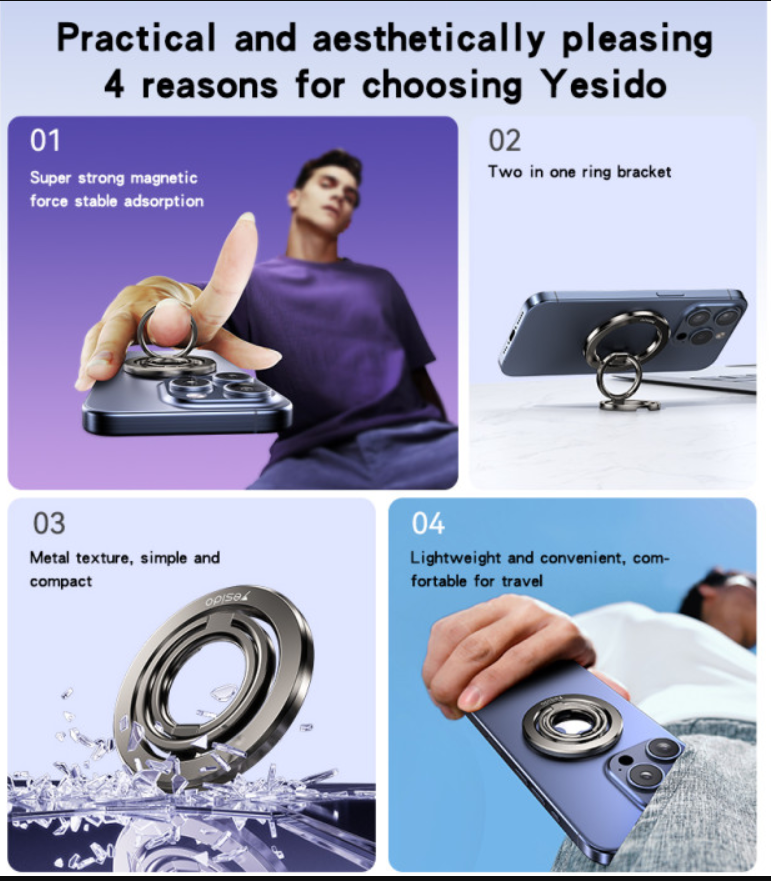 Practical and aesthetically pleasing
4 reasons for choosing Yesido

01
Super strong magnetic force stable adsorption

02
Two in one ring bracket

03
Metal texture, simple and compact

Yesido

04
Lightweight and convenient, comfortable for travel